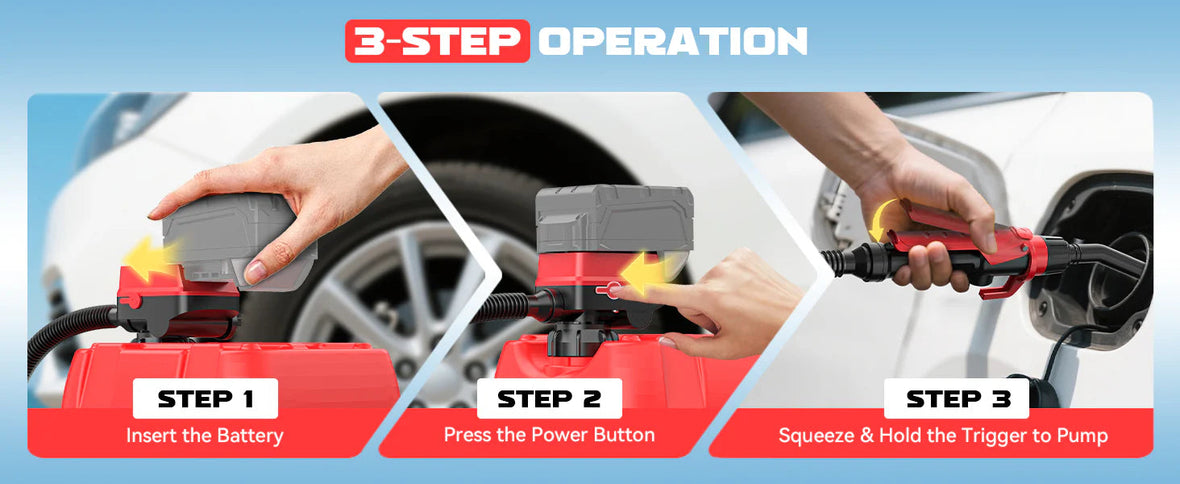 3-STEP OPERATION

STEP 1
Insert the Battery

STEP 2
Press the Power Button

STEP 3
Squeeze & Hold the Trigger to Pump