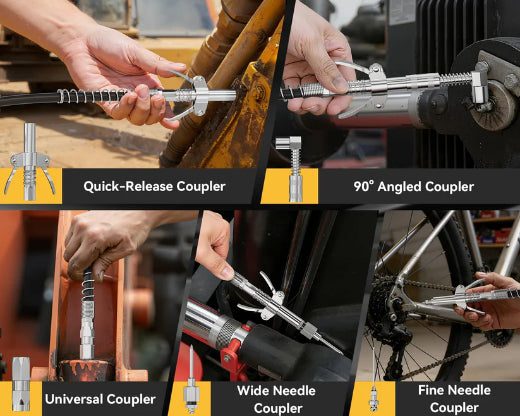 Quick-Release Coupler

90° Angled Coupler

Universal Coupler

Wide Needle Coupler

Fine Needle Coupler