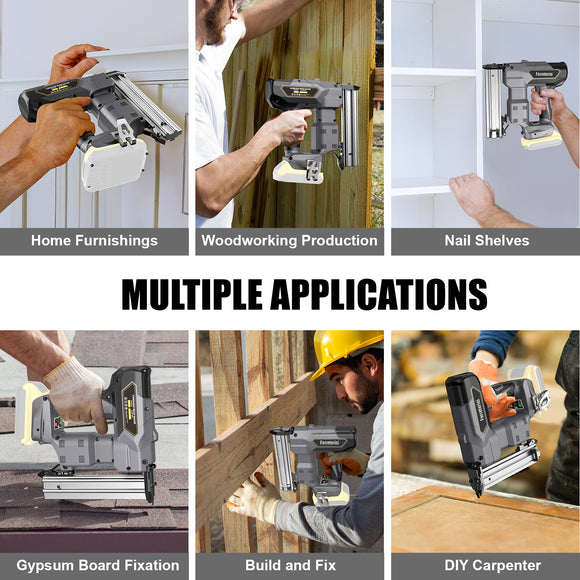 Home Furnishings

Woodworking Production

Nail Shelves

MULTIPLE APPLICATIONS

Gypsum Board Fixation

Build and Fix

DIY Carpenter