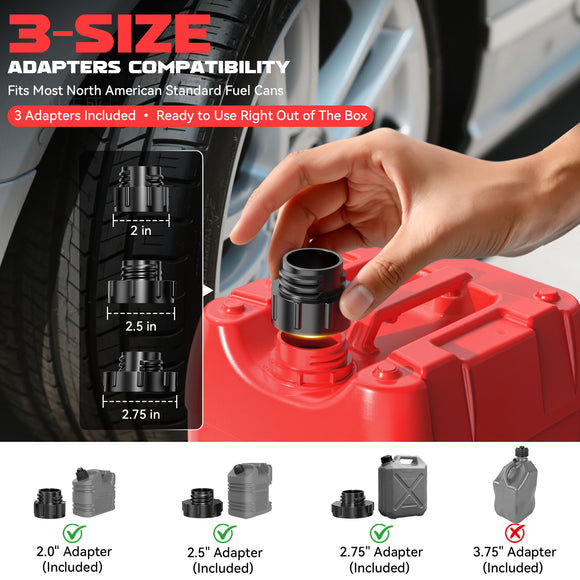 3-SIZE
ADAPTERS COMPATIBILITY
Fits Most North American Standard Fuel Cans
3 Adapters Included • Ready to Use Right Out of The Box

2 in
2.5 in
2.75 in

2.0" Adapter (Included)
2.5" Adapter (Included)
2.75" Adapter (Included)
3.75" Adapter (Included)