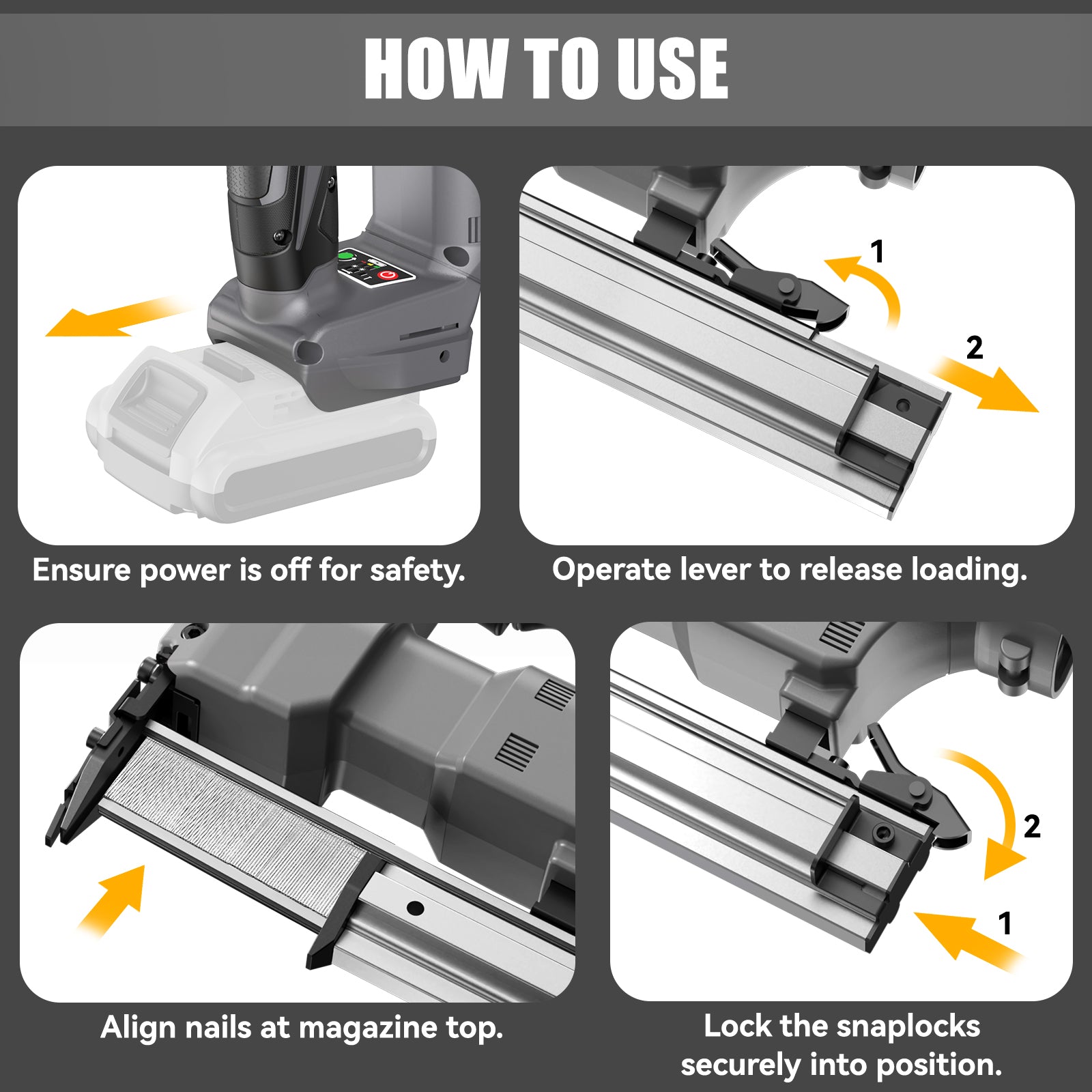 HOW TO USE

Ensure power is off for safety.

1
2

Operate lever to release loading.

Align nails at magazine top.

2
1

Lock the snaplocks securely into position.