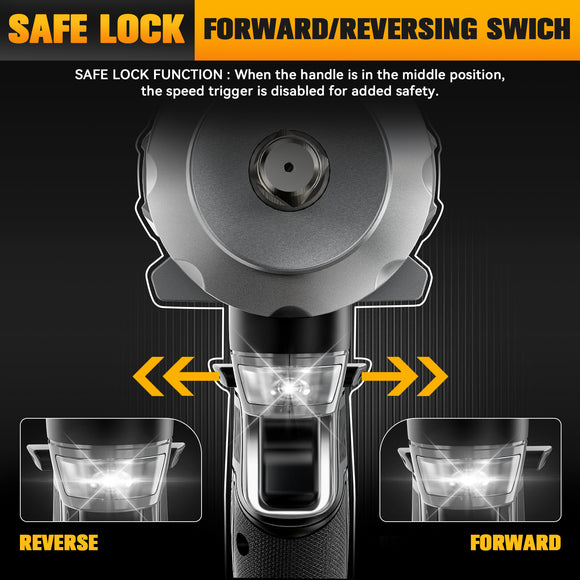 SAFE LOCK FORWARD/REVERSING SWICH

SAFE LOCK FUNCTION : When the handle is in the middle position, the speed trigger is disabled for added safety.

REVERSE

FORWARD