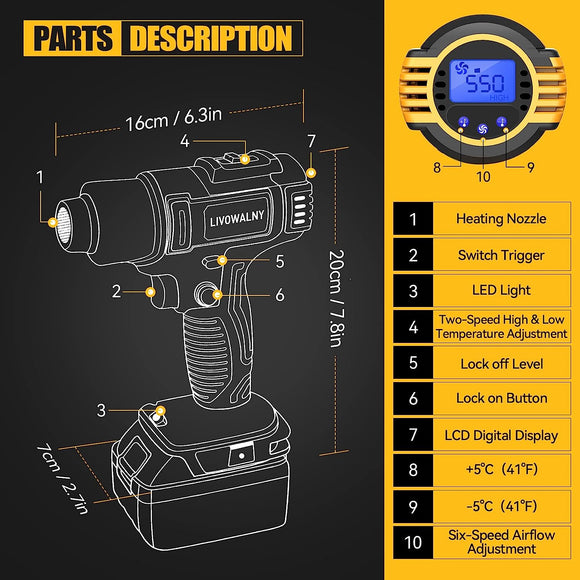 PARTS DESCRIPTION

16cm / 6.3in

4

7

1

LIVOWALNY

5

2

6

20cm / 7.8in

3

7cm / 2.7in

550
HIGH

8

10

9

| 1 | Heating Nozzle |
|---|---|
| 2 | Switch Trigger |
| 3 | LED Light |
| 4 | Two-Speed High & Low Temperature Adjustment |
| 5 | Lock off Level |
| 6 | Lock on Button |
| 7 | LCD Digital Display |
| 8 | +5℃ (41℉) |
| 9 | -5℃ (41℉) |
| 10 | Six-Speed Airflow Adjustment |