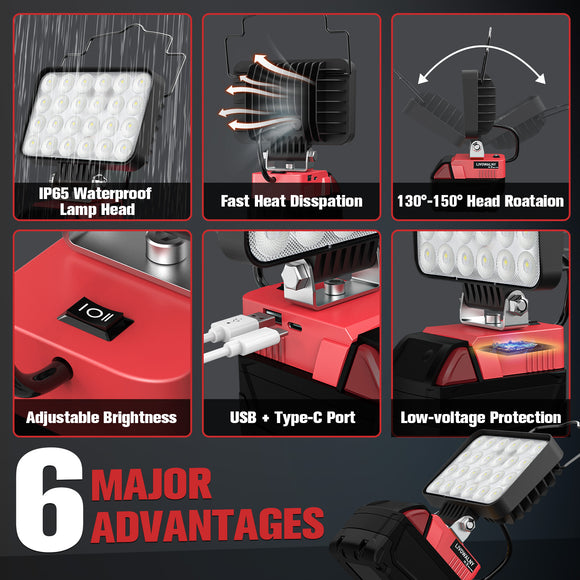 IP65 Waterproof Lamp Head

Fast Heat Disspation

130°-150° Head Roataion

LIVOWALNY

Adjustable Brightness

USB + Type-C Port

Low-voltage Protection

6 MAJOR ADVANTAGES

LIVOWALNY